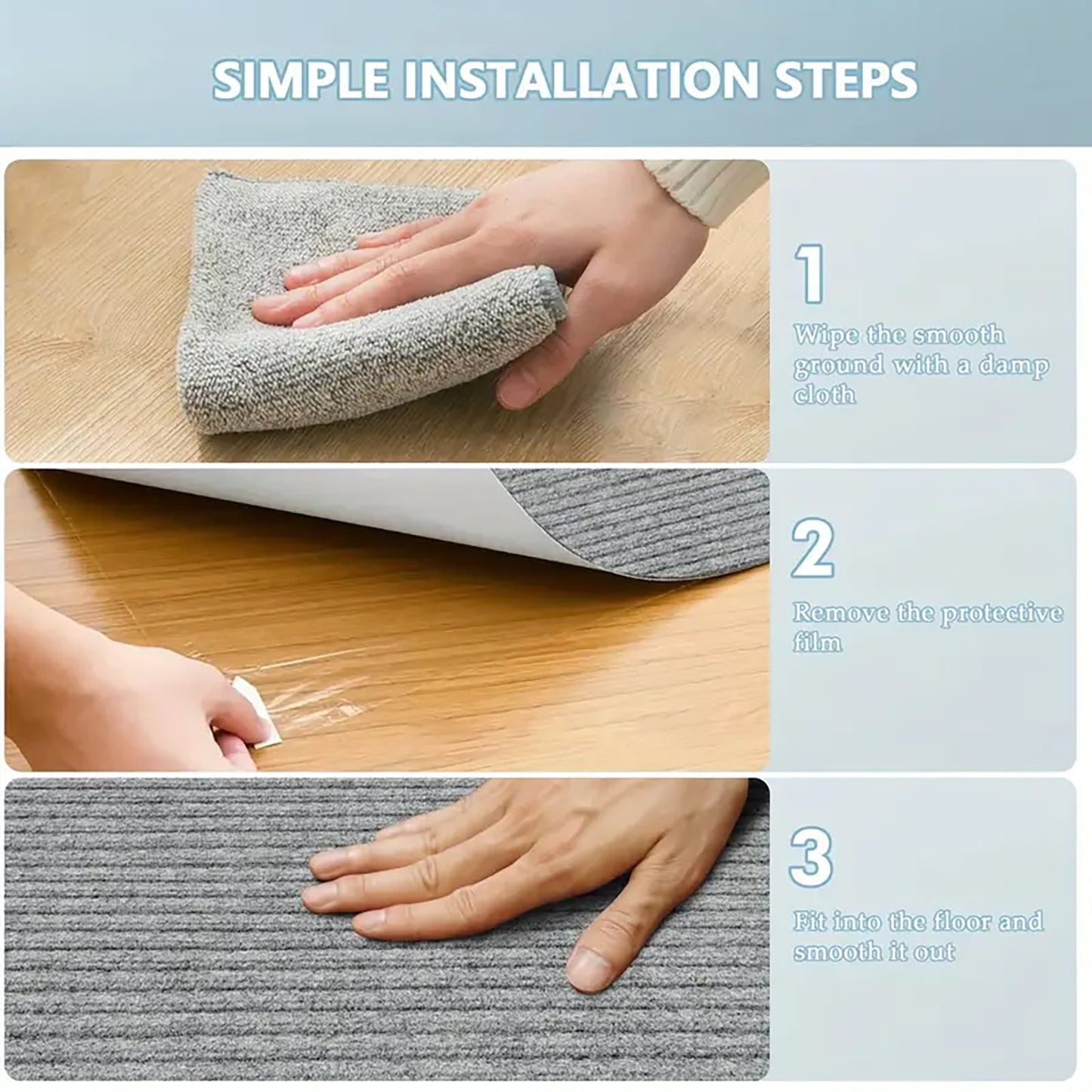 SIMPLE INSTALLATION STEPS

1

Wipe the smooth ground with a damp cloth

2

Remove the protective film

3

Fit into the floor and smooth it out