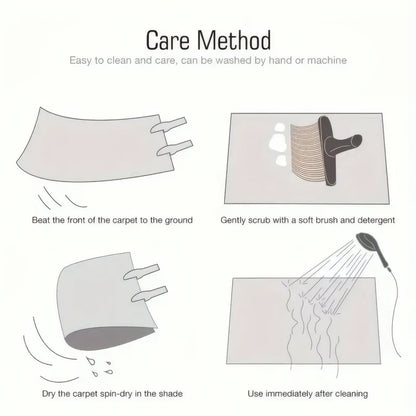 Care Method
Easy to clean and care, can be washed by hand or machine

Beat the front of the carpet to the ground

Gently scrub with a soft brush and detergent

Dry the carpet spin-dry in the shade

Use immediately after cleaning