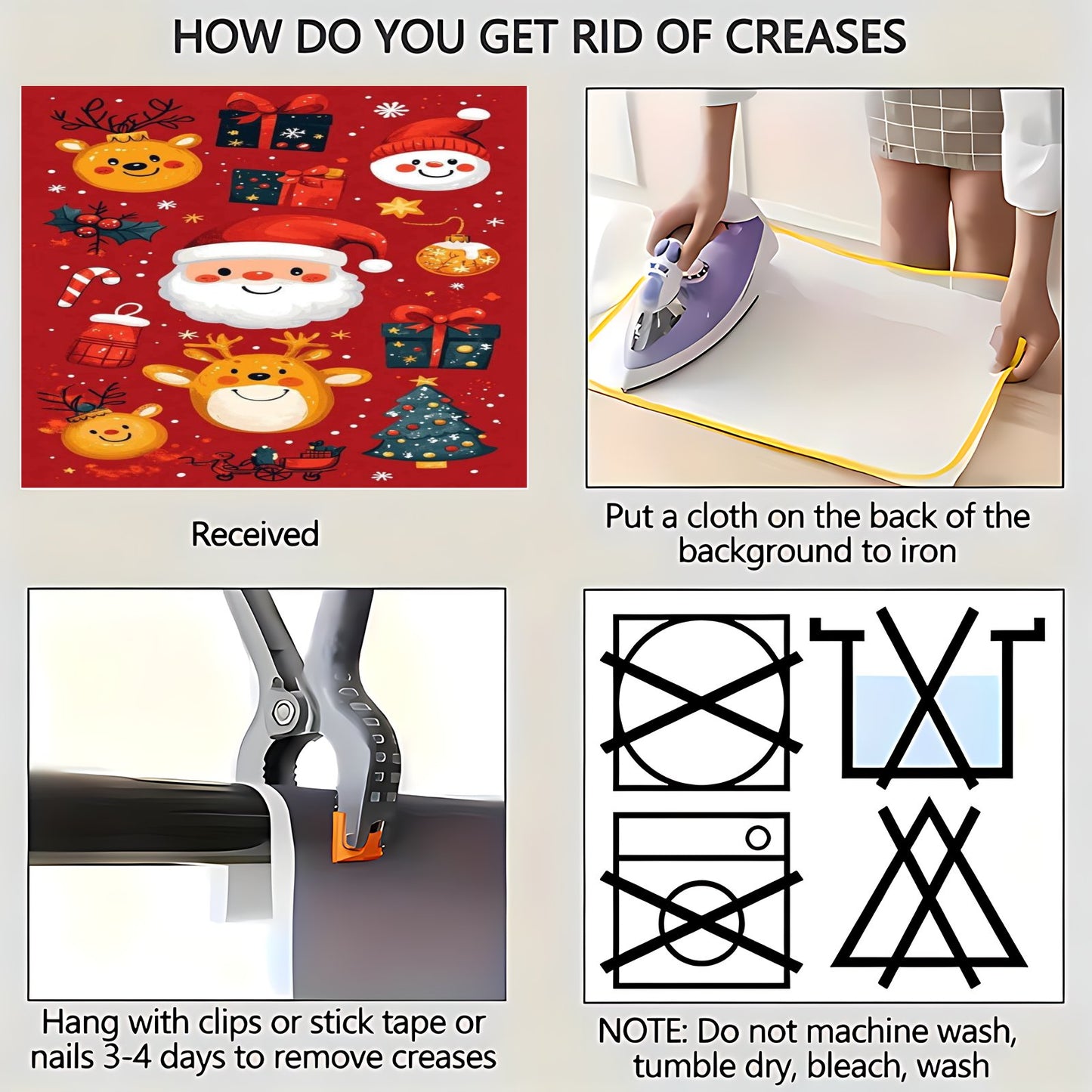 HOW DO YOU GET RID OF CREASES

Received

Put a cloth on the back of the background to iron

Hang with clips or stick tape or nails 3-4 days to remove creases

NOTE: Do not machine wash, tumble dry, bleach, wash